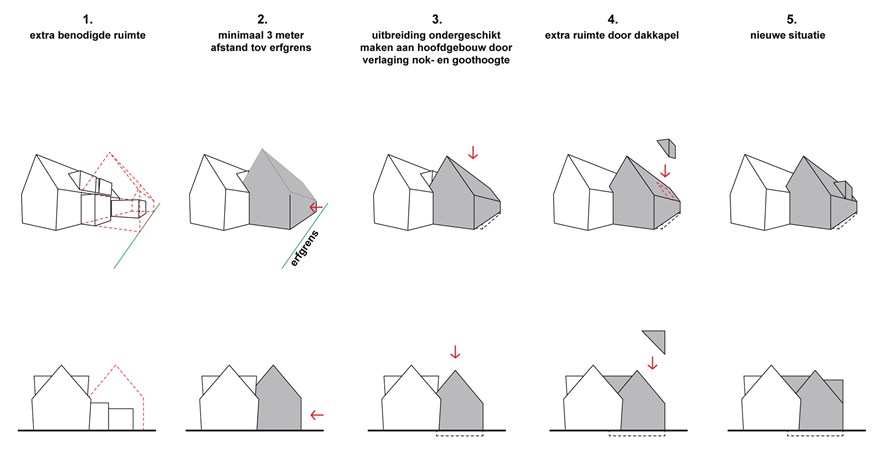 1.
extra benodigde ruimte

2.
minimaal 3 meter afstand tov erfgrens

3.
uitbreiding ondergeschikt maken aan hoofdgebouw door verlaging nok- en goothoogte

4.
extra ruimte door dakkapel

5.
nieuwe situatie

erfgrens